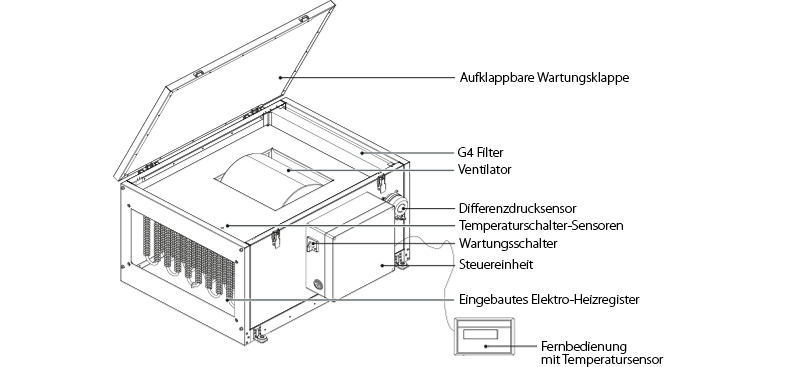 Aufklappbare Wartungsklappe

G4 Filter

Ventilator

Differenzdrucksensor

Temperaturschalter-Sensoren

Wartungsschalter

Steuereinheit

Eingebautes Elektro-Heizregister

Fernbedienung mit Temperatursensor