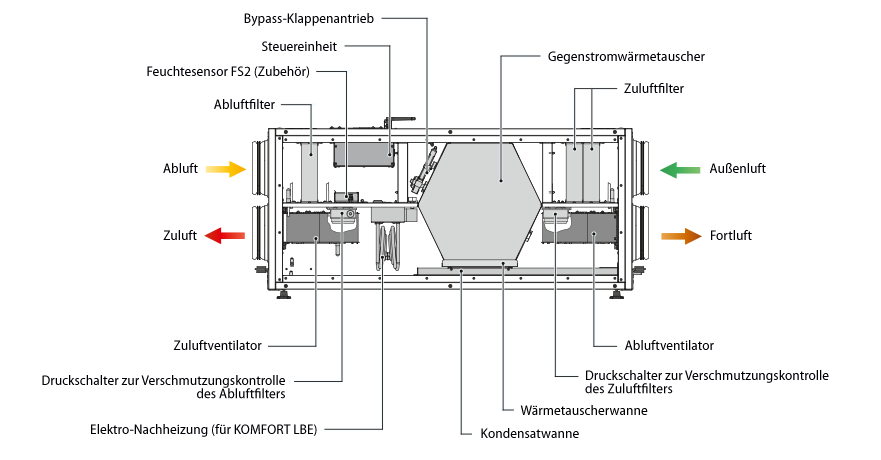 Bypass-Klappenantrieb
Steuereinheit
Feuchtesensor FS2 (Zubehör)
Abluftfilter
Gegenstromwärmetauscher
Zuluftfilter
Abluft
Außenluft
Zuluft
Fortluft
Zuluftventilator
Abluftventilator
Druckschalter zur Verschmutzungskontrolle des Abluftfilters
Druckschalter zur Verschmutzungskontrolle des Zuluftfilters
Wärmetauscherwanne
Elektro-Nachheizung (für KOMFORT LBE)
Kondensatwanne