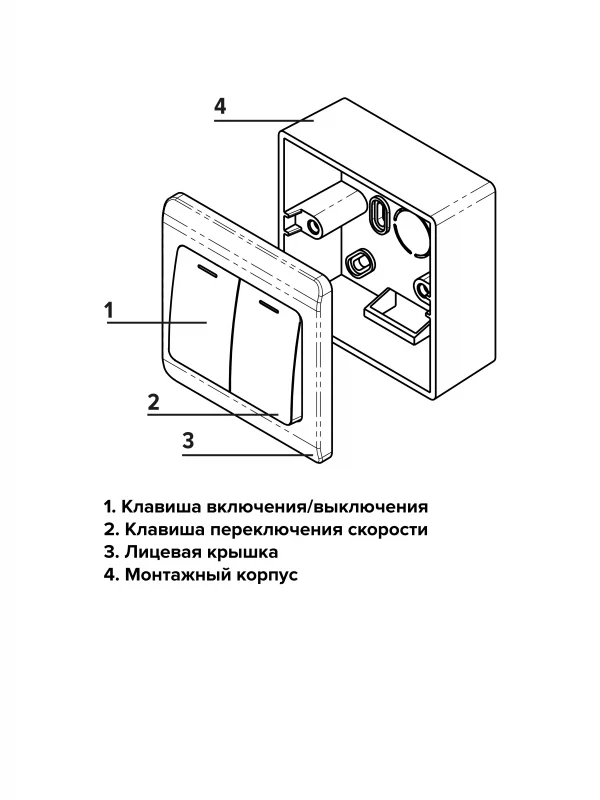 4

1

2

3

1. Клавиша включения/выключения
2. Клавиша переключения скорости
3. Лицевая крышка
4. Монтажный корпус