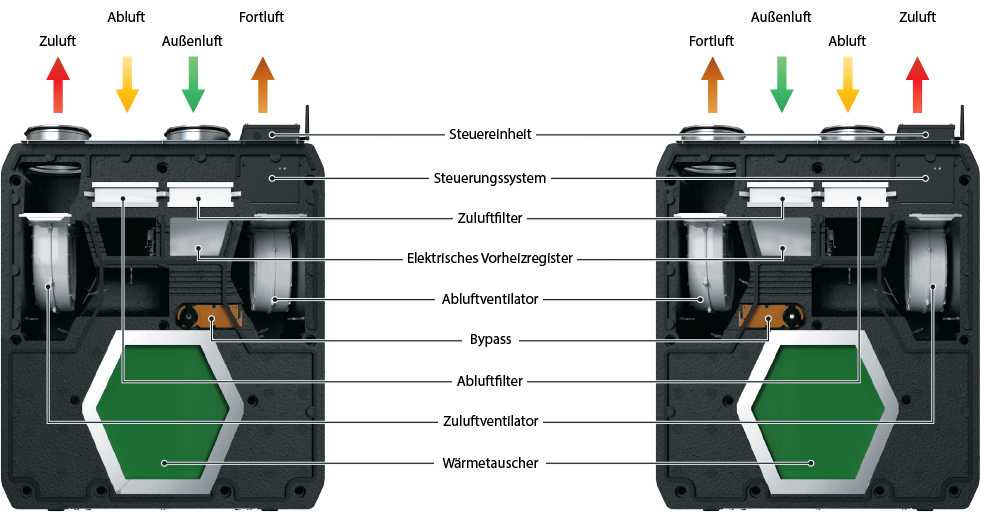 Zuluft
Abluft
Außenluft
Fortluft

Fortluft
Außenluft
Abluft
Zuluft

Steuereinheit
Steuerungssystem
Zuluftfilter
Elektrisches Vorheizregister
Abluftventilator
Bypass
Abluftfilter
Zuluftventilator
Wärmetauscher