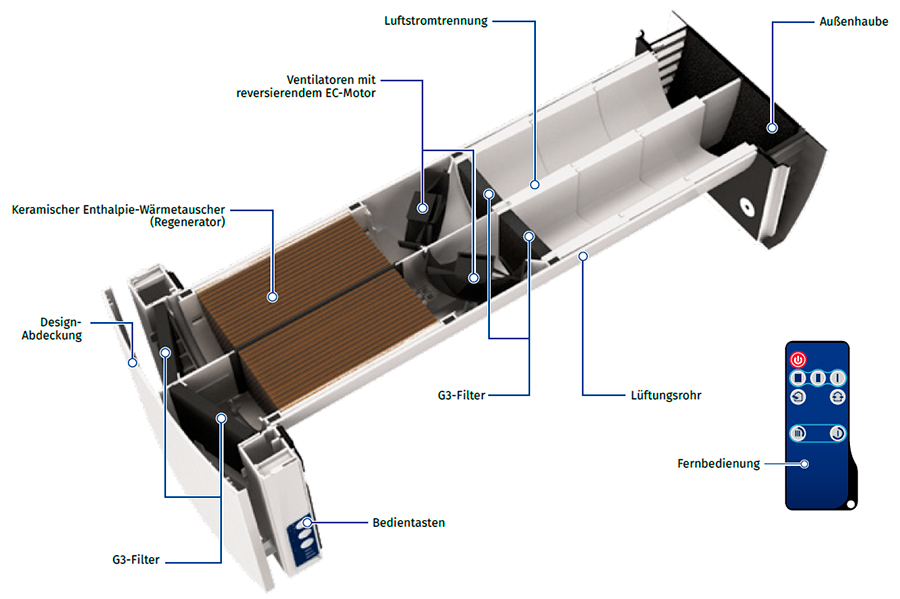 Luftstromtrennung

Außenhaube

Ventilatoren mit reversierendem EC-Motor

Keramischer Enthalpie-Wärmetauscher (Regenerator)

Design-Abdeckung

G3-Filter

Lüftungsrohr

Fernbedienung

Bedientasten

G3-Filter