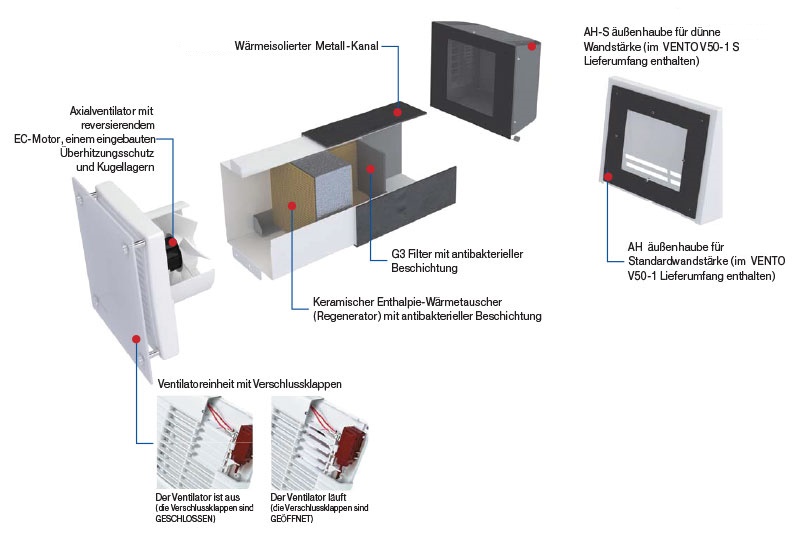 Wärmeisolierter Metall-Kanal

AH-S äußenhaube für dünne Wandstärke (im VENTO V50-1 S Lieferumfang enthalten)

Axialventilator mit reversierendem EC-Motor, einem eingebauten Überhitzungsschutz und Kugellagern

G3 Filter mit antibakterieller Beschichtung

AH äußenhaube für Standardwandstärke (im VENTO V50-1 Lieferumfang enthalten)

Keramischer Enthalpie-Wärmetauscher (Regenerator) mit antibakterieller Beschichtung

Ventilatoreinheit mit Verschlussklappen

Der Ventilator ist aus (die Verschlussklappen sind GESCHLOSSEN)

Der Ventilator läuft (die Verschlussklappen sind GEÖFFNET)